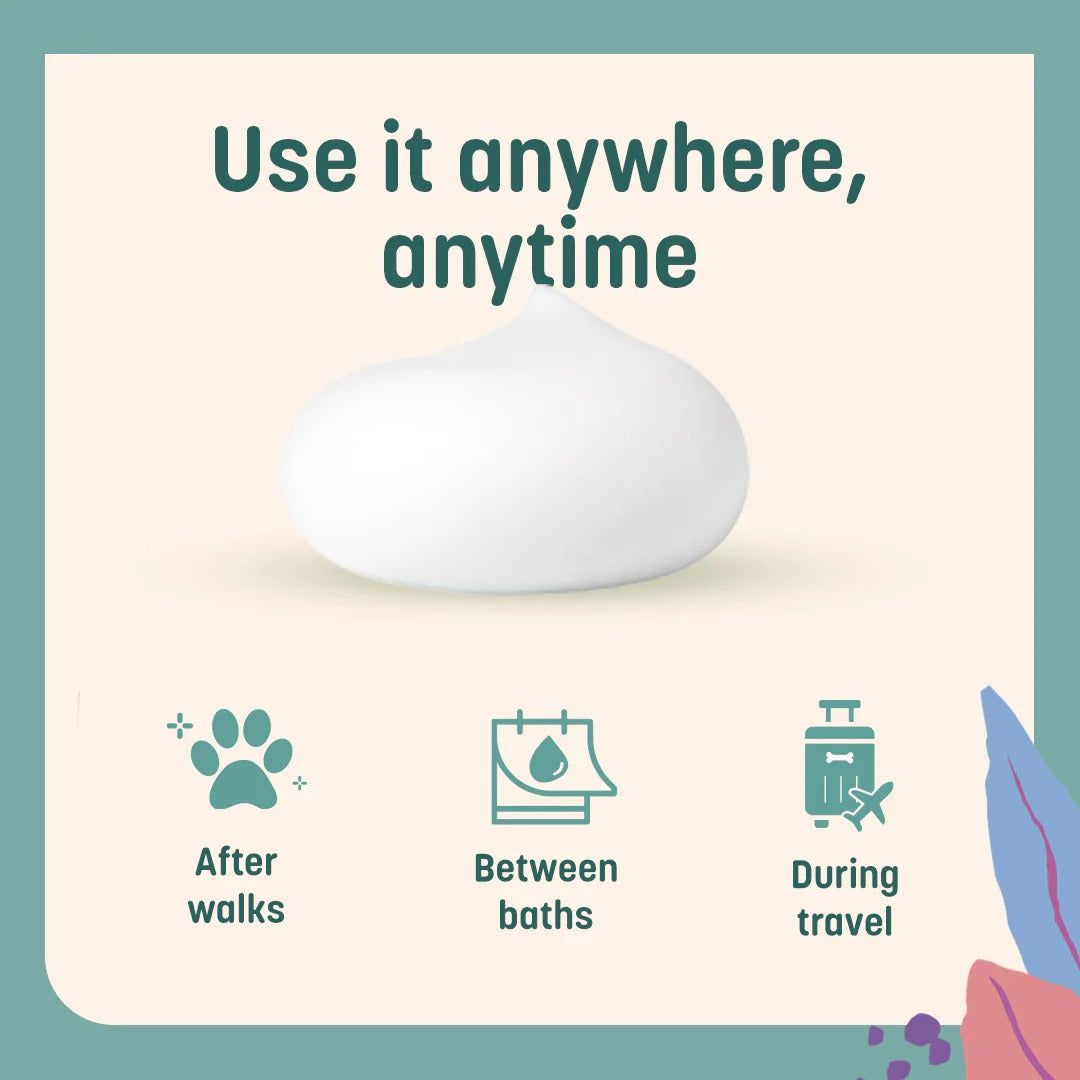 Use it anywhere, anytime

After walks

Between baths

During travel